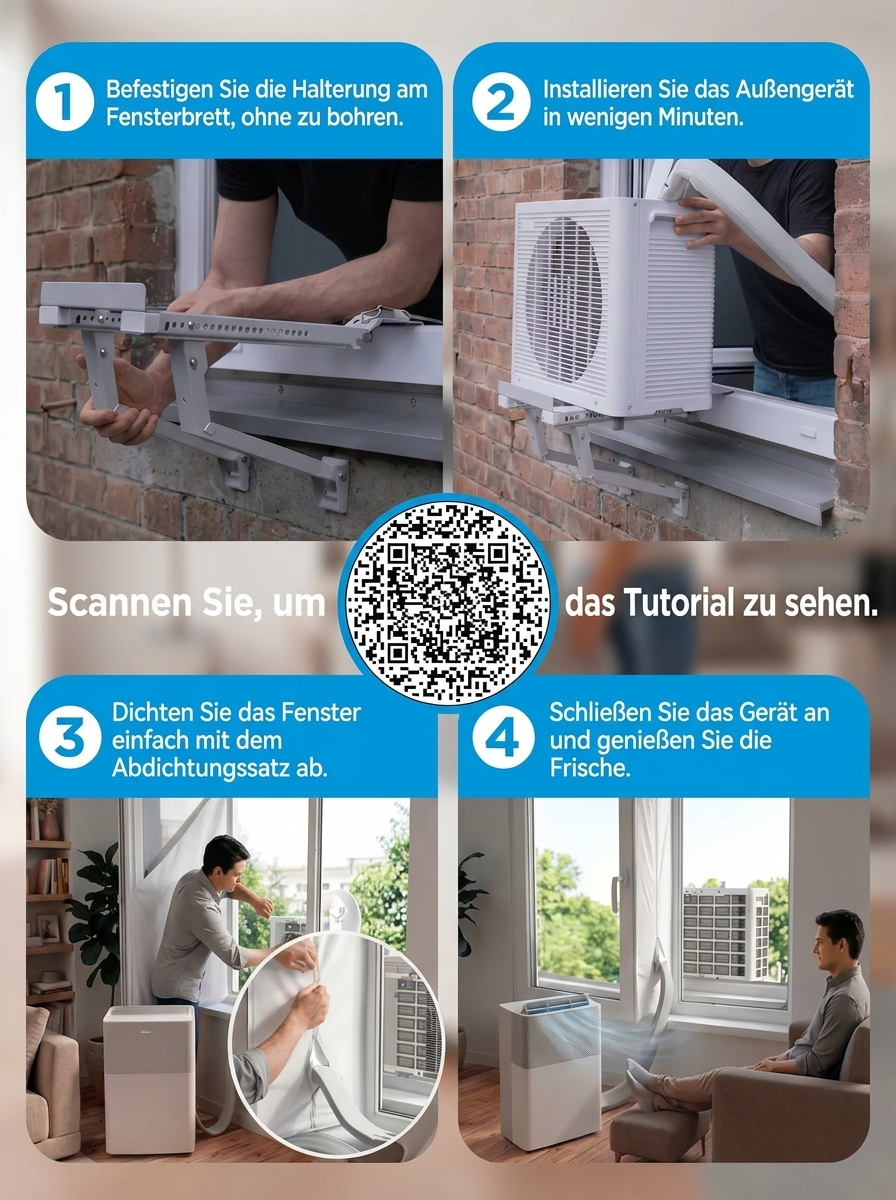 1 Befestigen Sie die Halterung am Fensterbrett, ohne zu bohren.

2 Installieren Sie das Außengerät in wenigen Minuten.

Scannen Sie, um das Tutorial zu sehen.

3 Dichten Sie das Fenster einfach mit dem Abdichtungssatz ab.

4 Schließen Sie das Gerät an und genießen Sie die Frische.